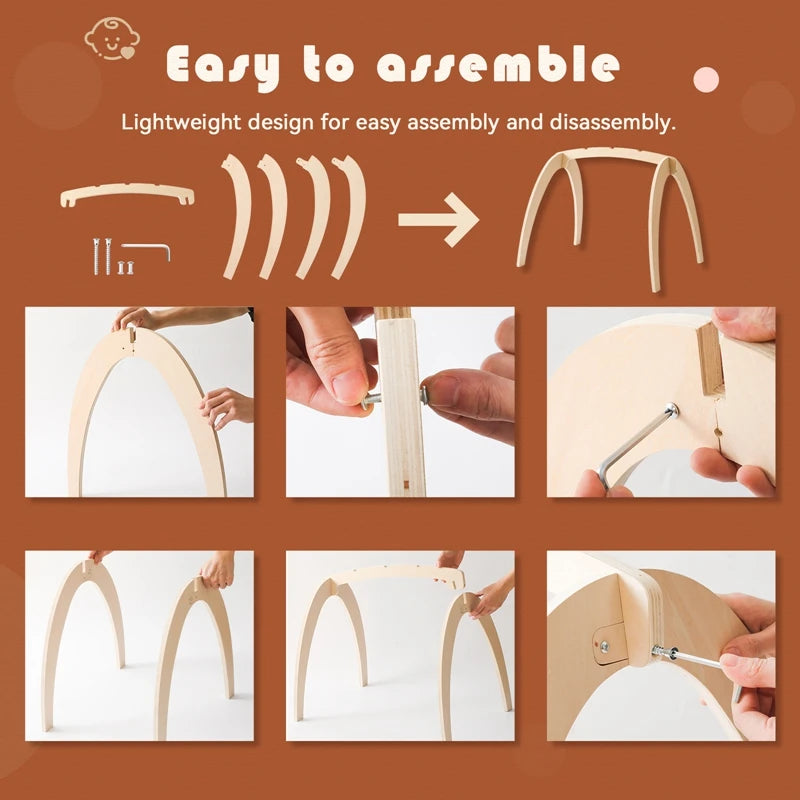 Easy to assemble

Lightweight design for easy assembly and disassembly.